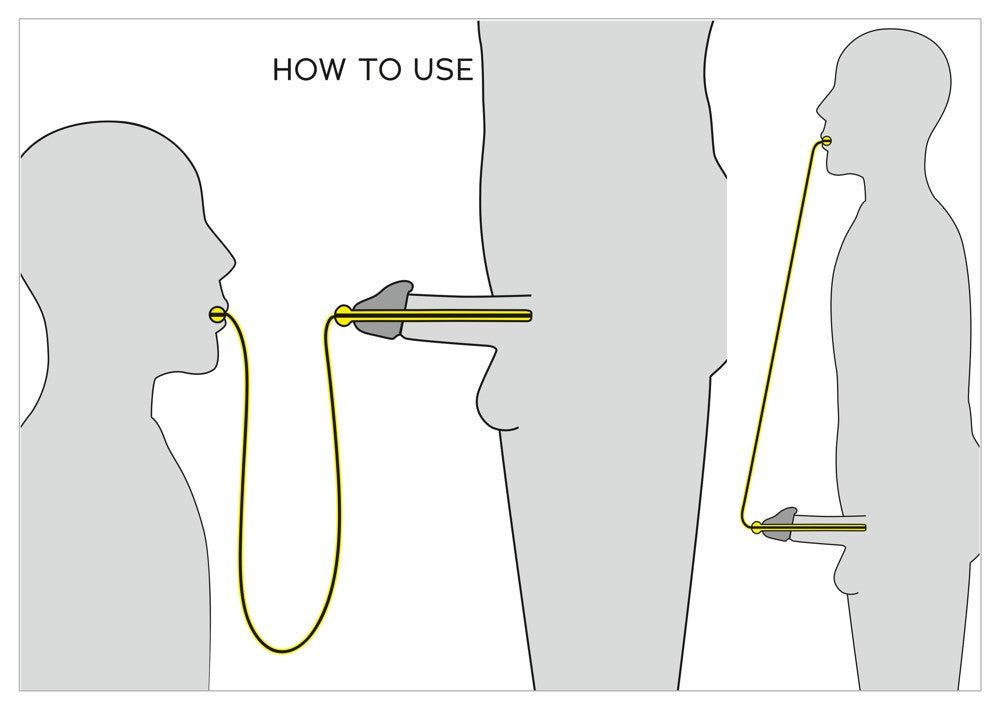 HOW TO USE