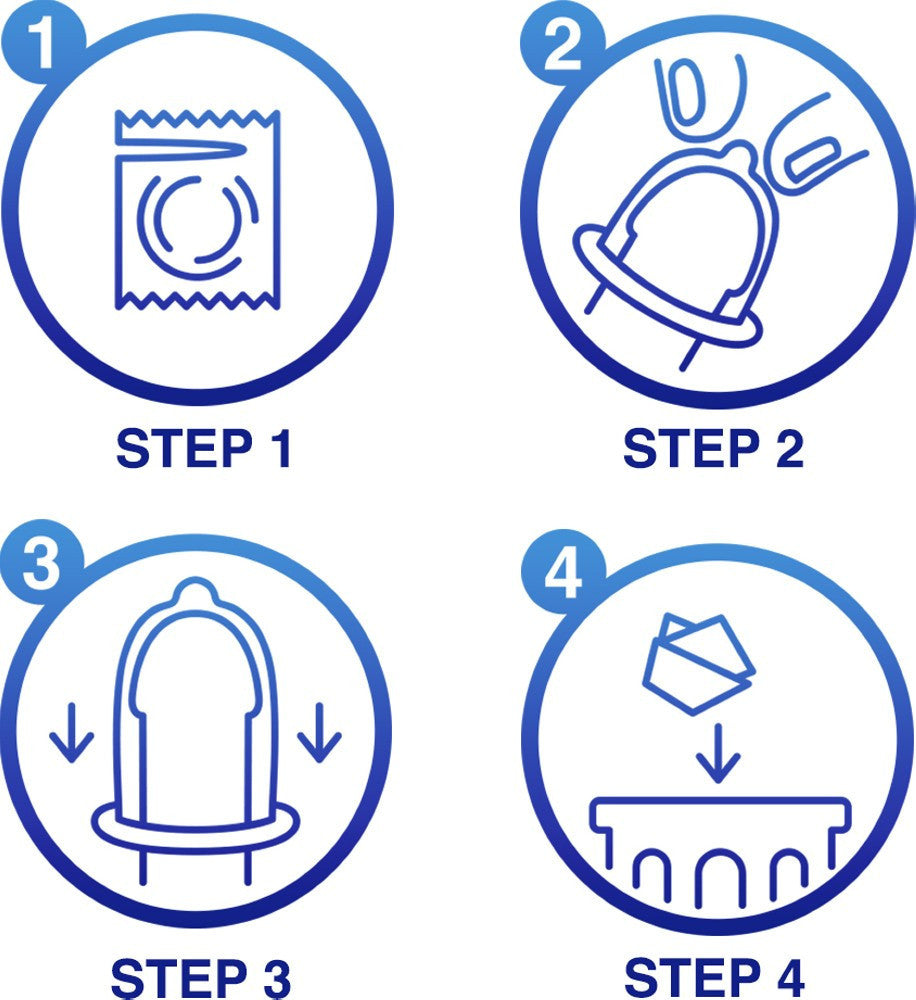 1

STEP 1

2

STEP 2

3

STEP 3

4

STEP 4