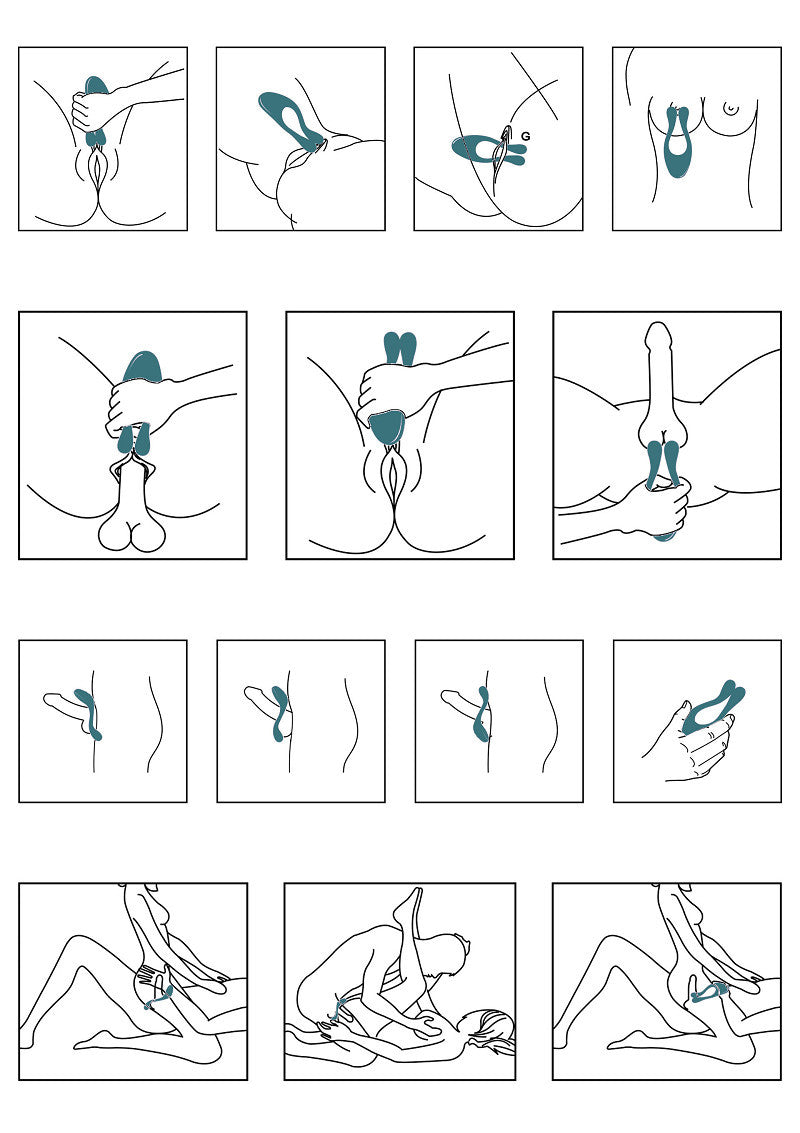 G